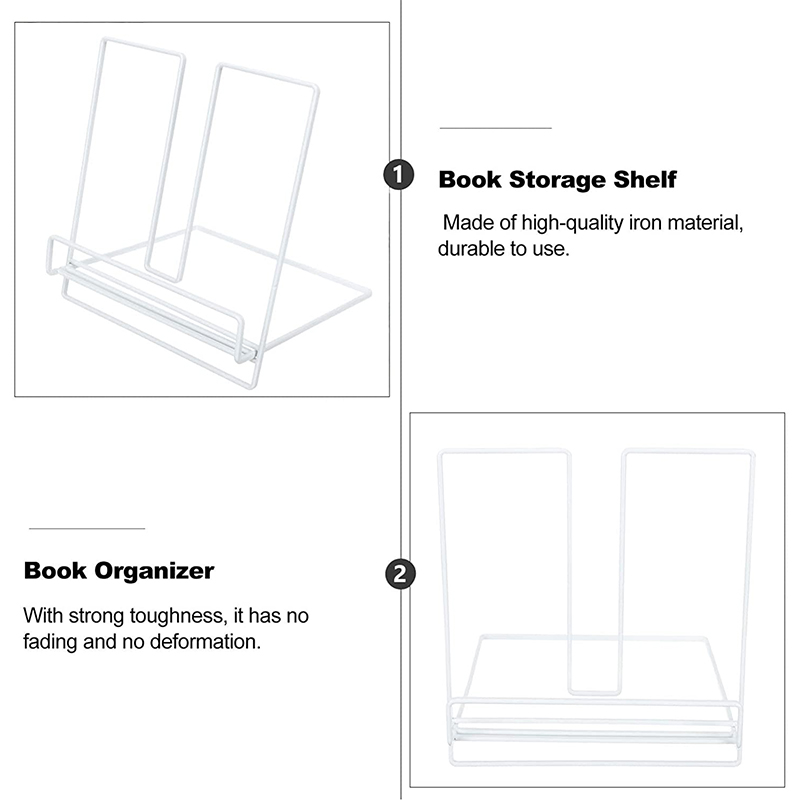 1

Book Storage Shelf

Made of high-quality iron material, durable to use.

Book Organizer

With strong toughness, it has no fading and no deformation.

2